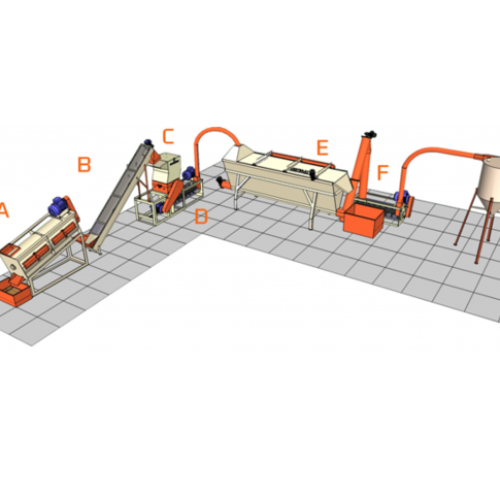 A

B

C

D

E

F